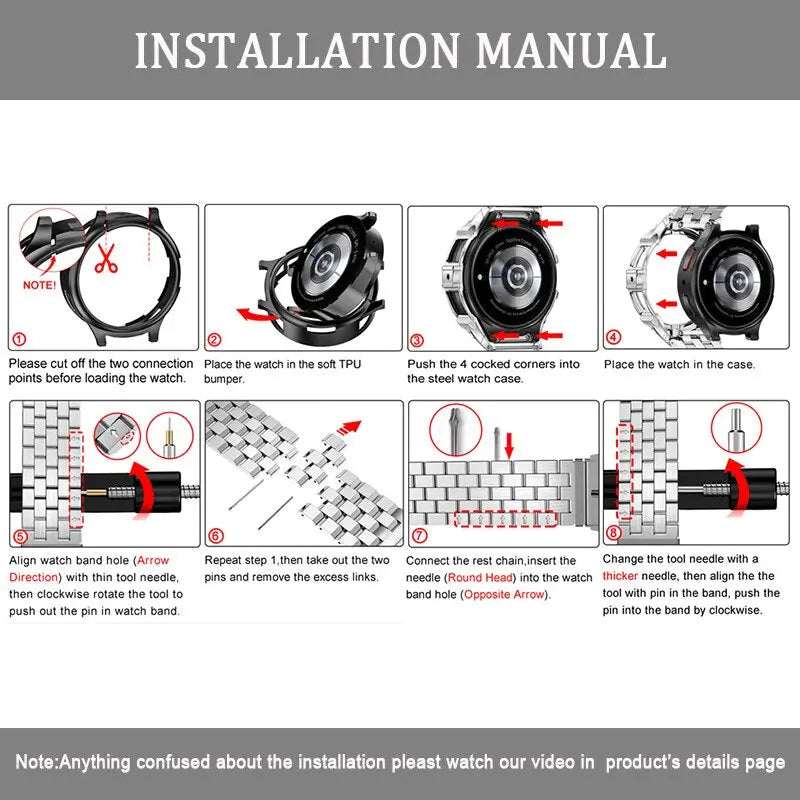 INSTALLATION MANUAL

NOTE!

①
Please cut off the two connection points before loading the watch.

②
Place the watch in the soft TPU bumper.

③
Push the 4 cocked corners into the steel watch case.

④
Place the watch in the case.

⑤
Align watch band hole (Arrow Direction) with thin tool needle, then clockwise rotate the tool to push out the pin in watch band.

⑥
Repeat step 1,then take out the two pins and remove the excess links.

⑦
Connect the rest chain,insert the needle (Round Head) into the watch band hole (Opposite Arrow).

⑧
Change the tool needle with a thicker needle, then align the the tool with pin in the band, push the pin into the band by clockwise.

Note:Anything confused about the installation pleast watch our video in product's details page